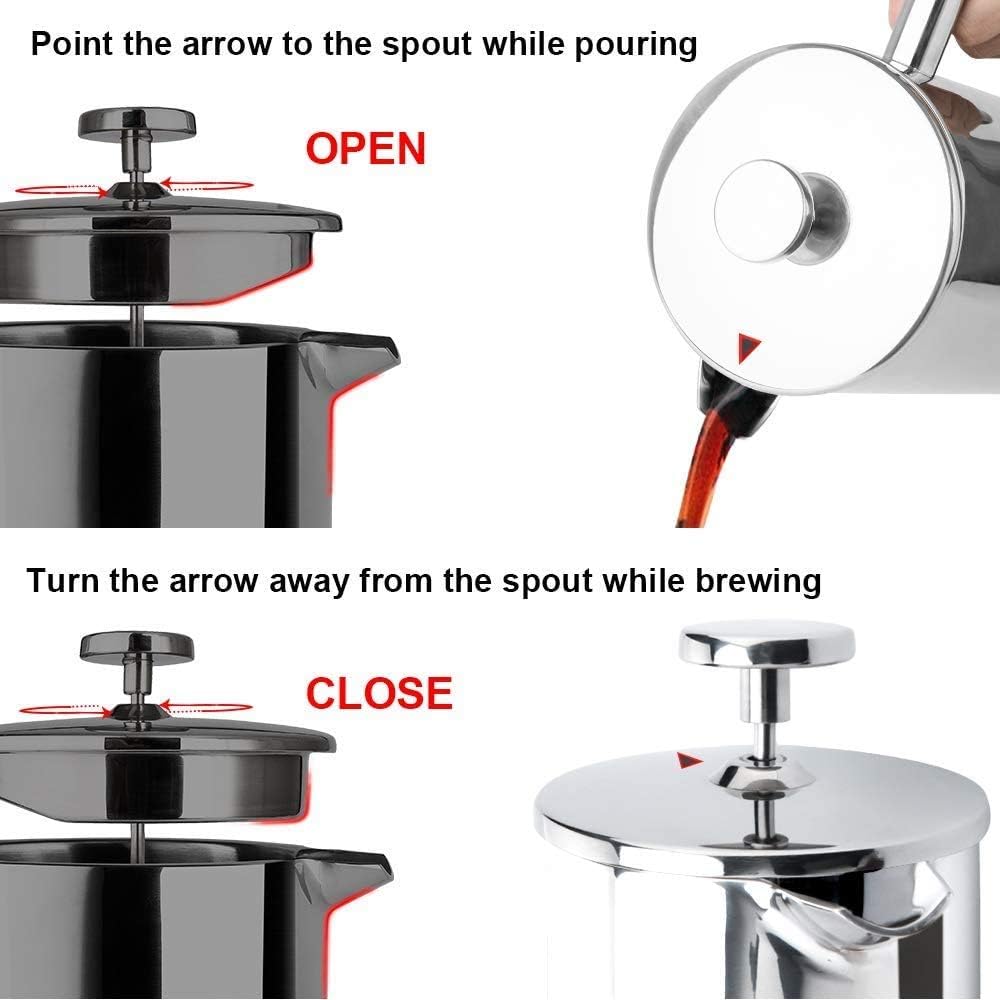 Point the arrow to the spout while pouring

OPEN

Turn the arrow away from the spout while brewing

CLOSE