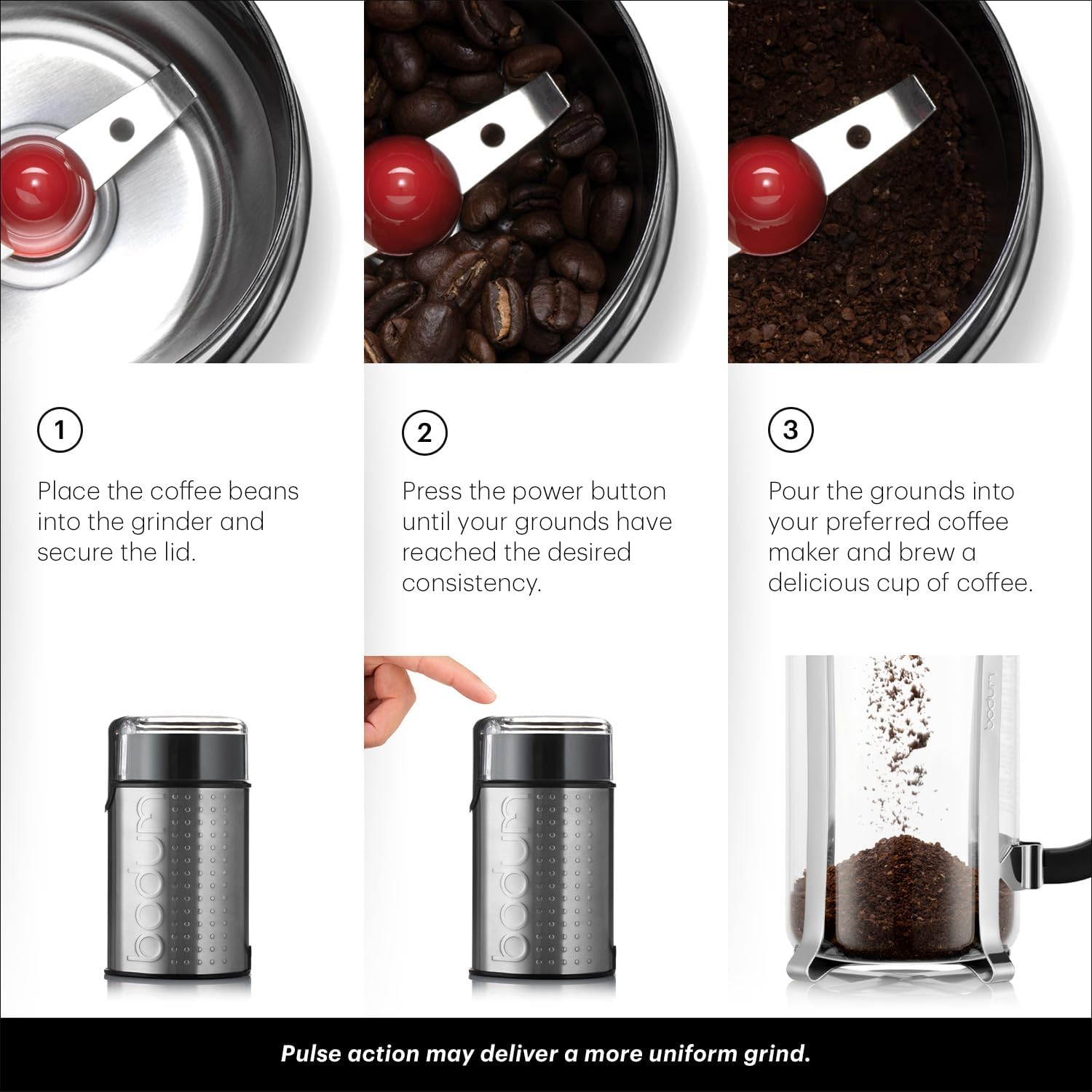 1

Place the coffee beans into the grinder and secure the lid.

bodum

2

Press the power button until your grounds have reached the desired consistency.

bodum

3

Pour the grounds into your preferred coffee maker and brew a delicious cup of coffee.

bodum

Pulse action may deliver a more uniform grind.