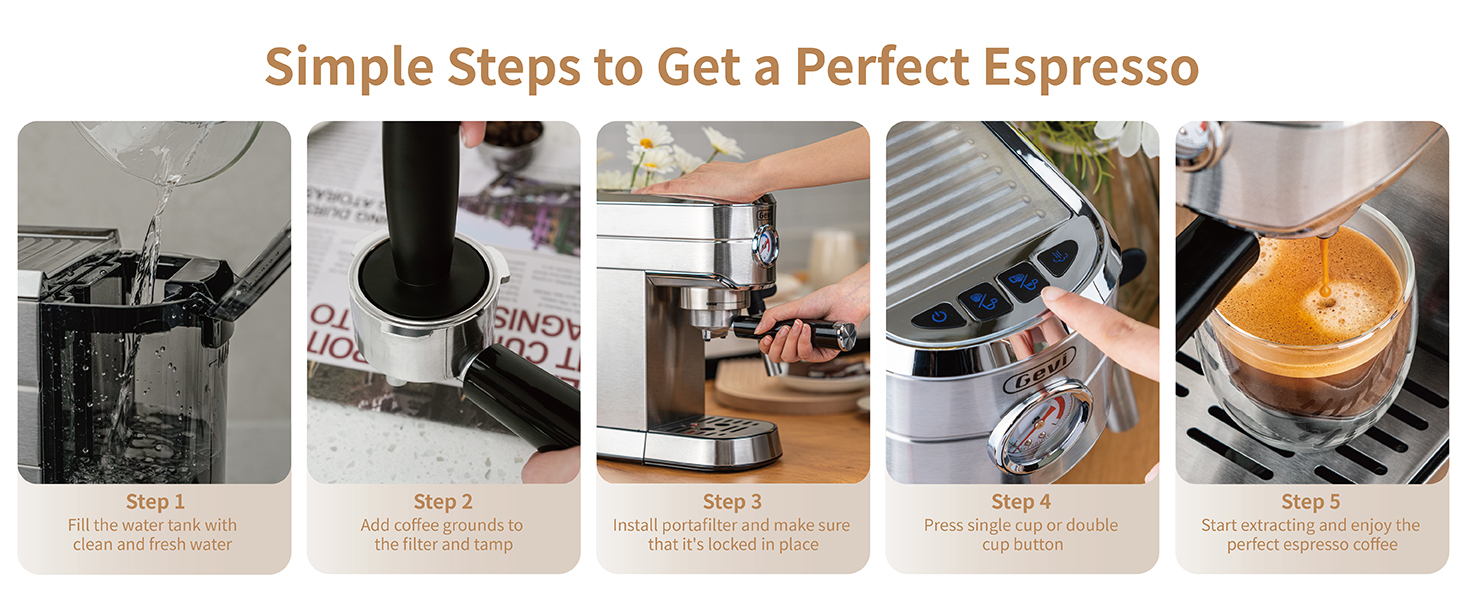 Simple Steps to Get a Perfect Espresso

Step 1
Fill the water tank with clean and fresh water

Step 2
Add coffee grounds to the filter and tamp

Step 3
Install portafilter and make sure that it's locked in place

Gevi

Step 4
Press single cup or double cup button

Step 5
Start extracting and enjoy the perfect espresso coffee